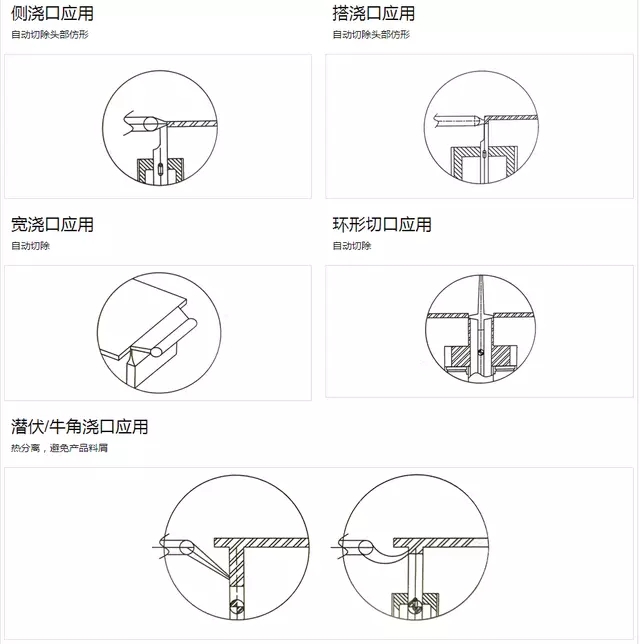 侧浇口应用
自动切除头部仿形

搭浇口应用
自动切除头部仿形

宽浇口应用
自动切除

环形切口应用
自动切除

潜伏/牛角浇口应用
热分离，避免产品料屑