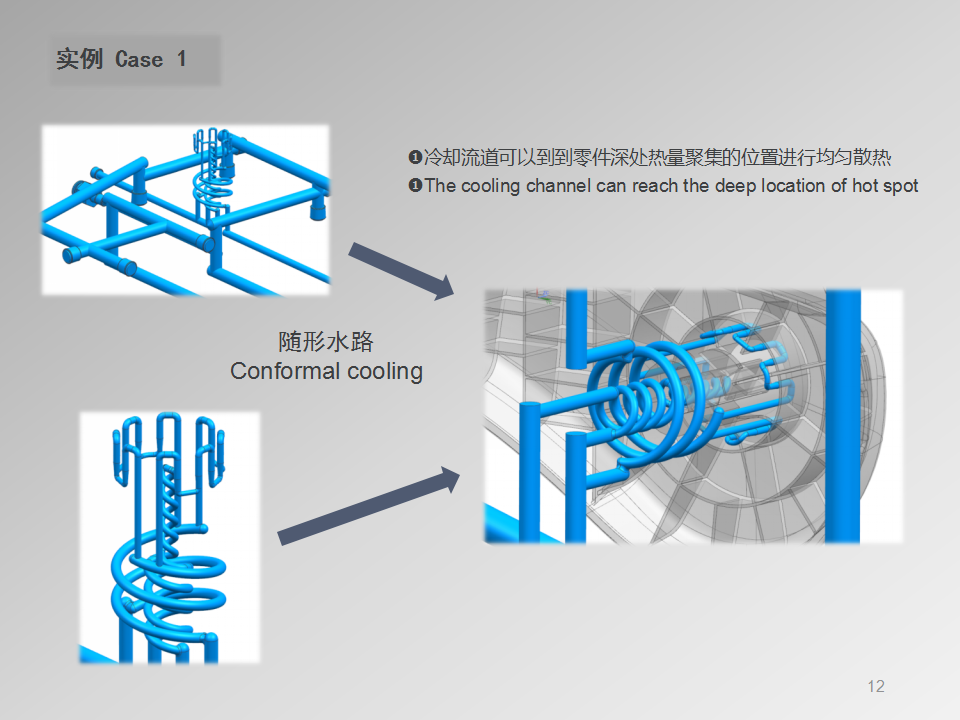 实例 Case 1

❶冷却流道可以到到零件深处热量聚集的位置进行均匀散热
❶The cooling channel can reach the deep location of hot spot

随形水路
Conformal cooling

12