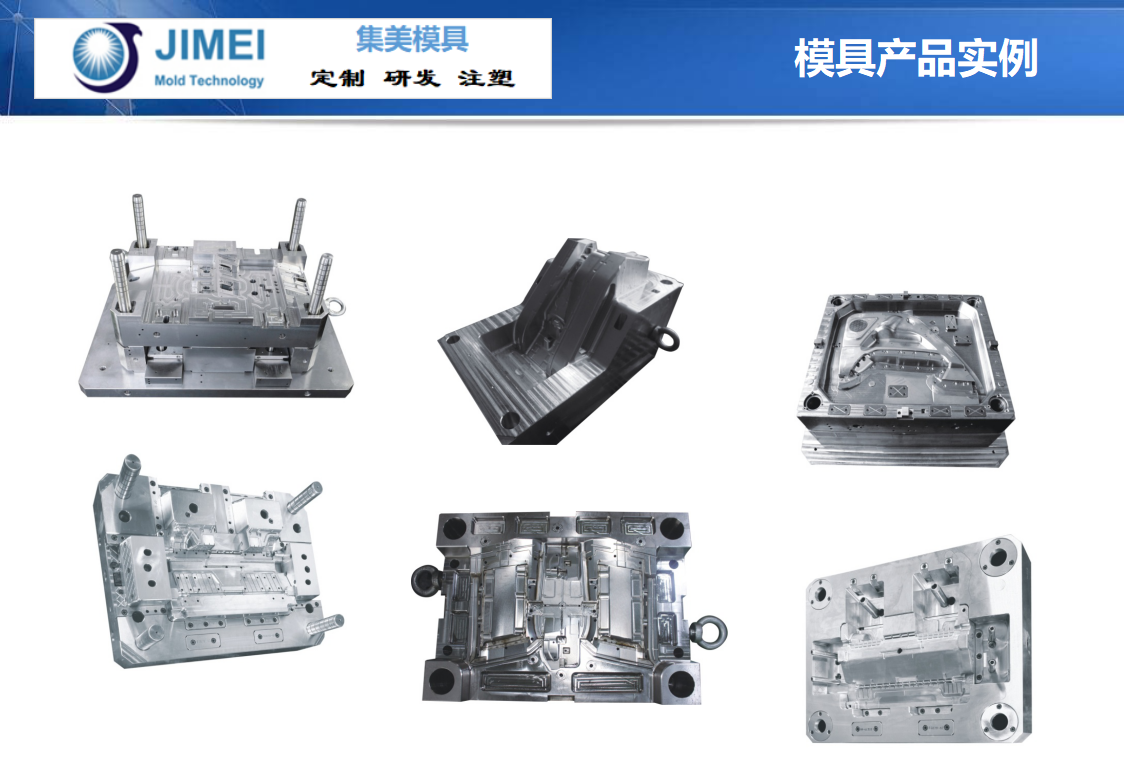 JIMEI
Mold Technology

集美模具
定制 研发 注塑

模具产品实例